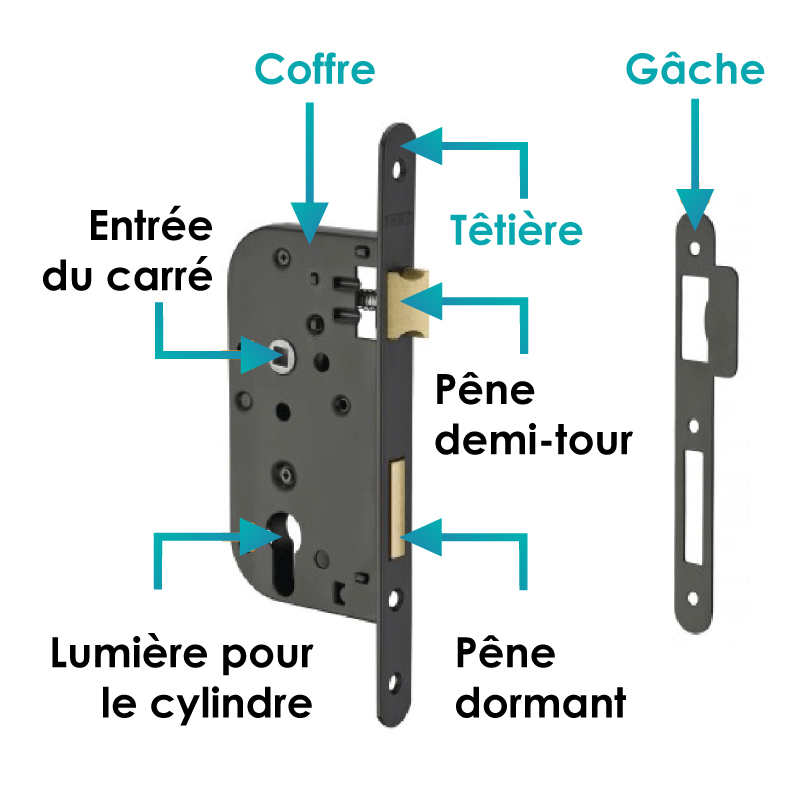 Coffre

Gâche

Entrée du carré

Têtière

Pêne demi-tour

Lumière pour le cylindre

Pêne dormant